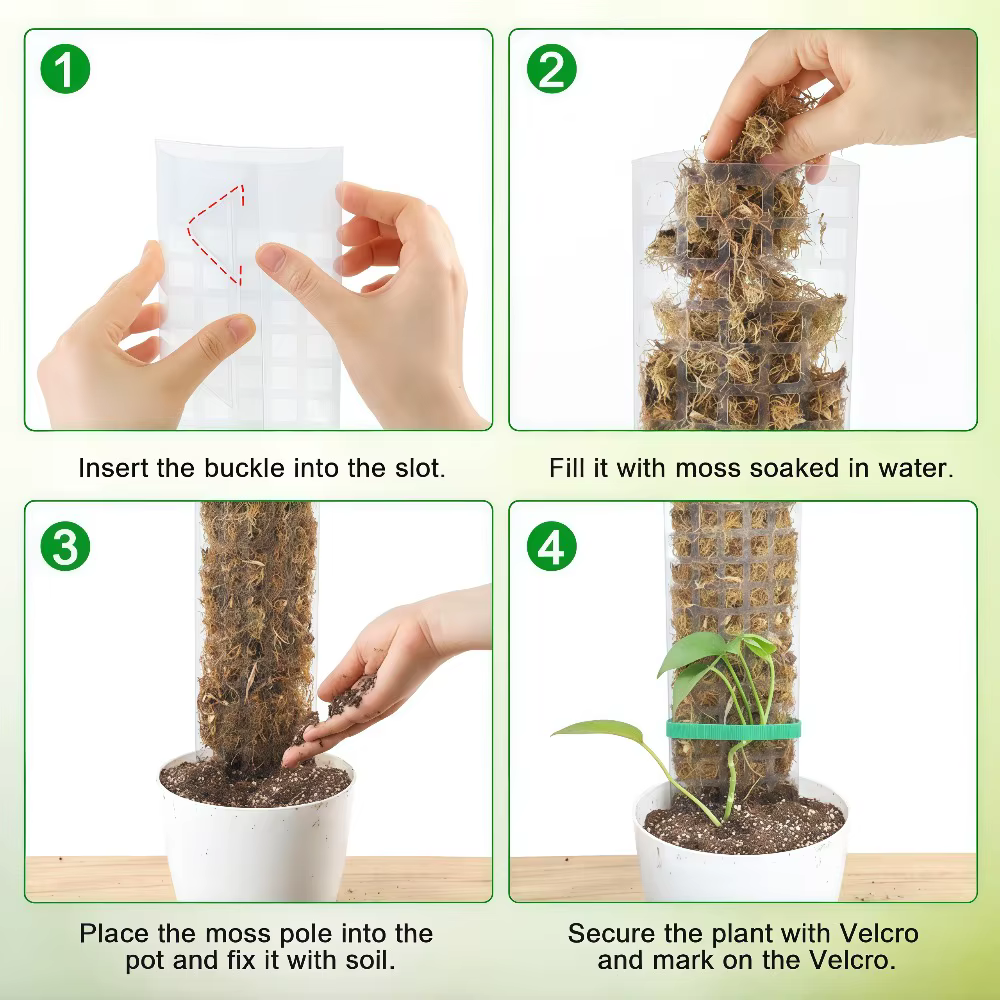 1

Insert the buckle into the slot.

2

Fill it with moss soaked in water.

3

Place the moss pole into the pot and fix it with soil.

4

Secure the plant with Velcro and mark on the Velcro.