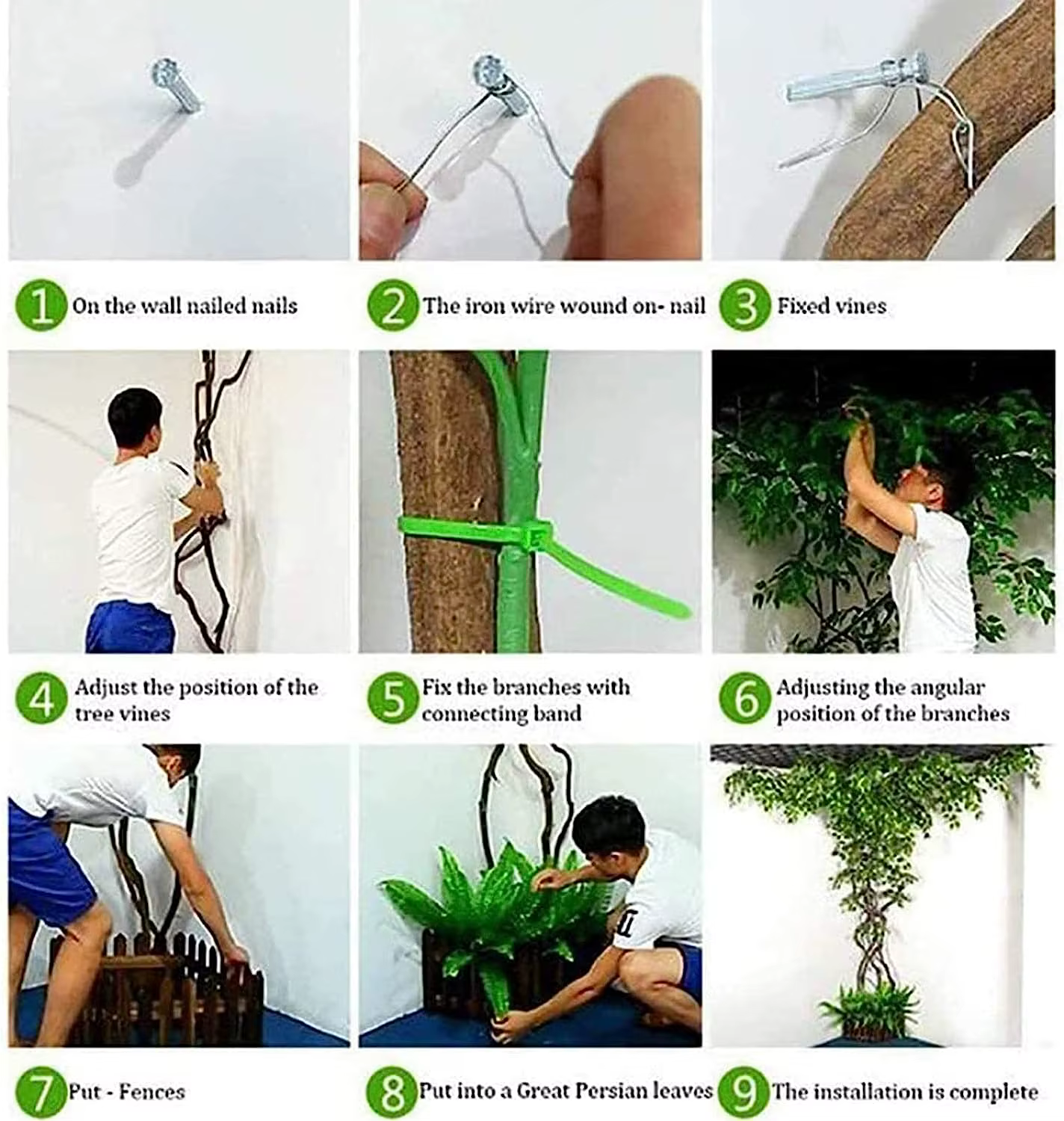 1 On the wall nailed nails

2 The iron wire wound on- nail

3 Fixed vines

4 Adjust the position of the tree vines

5 Fix the branches with connecting band

6 Adjusting the angular position of the branches

7 Put - Fences

8 Put into a Great Persian leaves

9 The installation is complete