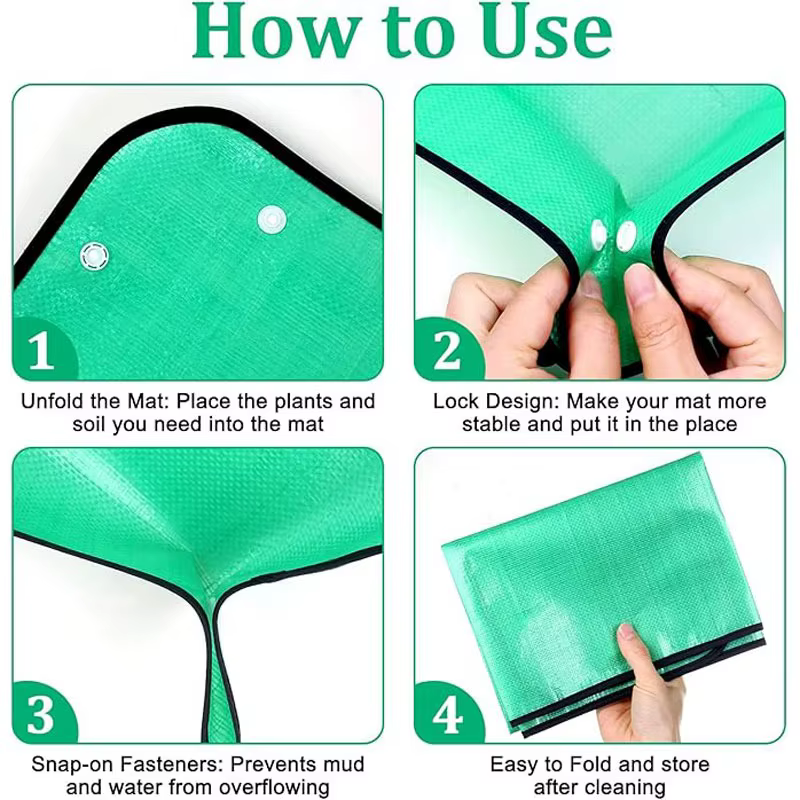 How to Use

1

Unfold the Mat: Place the plants and soil you need into the mat

2

Lock Design: Make your mat more stable and put it in the place

3

Snap-on Fasteners: Prevents mud and water from overflowing

4

Easy to Fold and store after cleaning