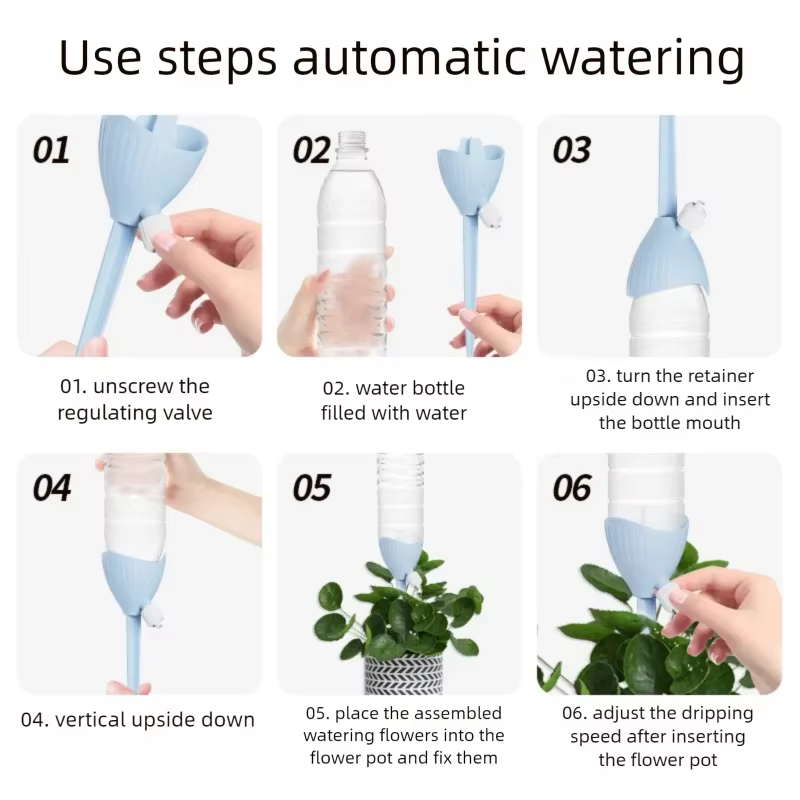 Use steps automatic watering

01

01. unscrew the regulating valve

02

02. water bottle filled with water

03

03. turn the retainer upside down and insert the bottle mouth

04

04. vertical upside down

05

05. place the assembled watering flowers into the flower pot and fix them

06

06. adjust the dripping speed after inserting the flower pot