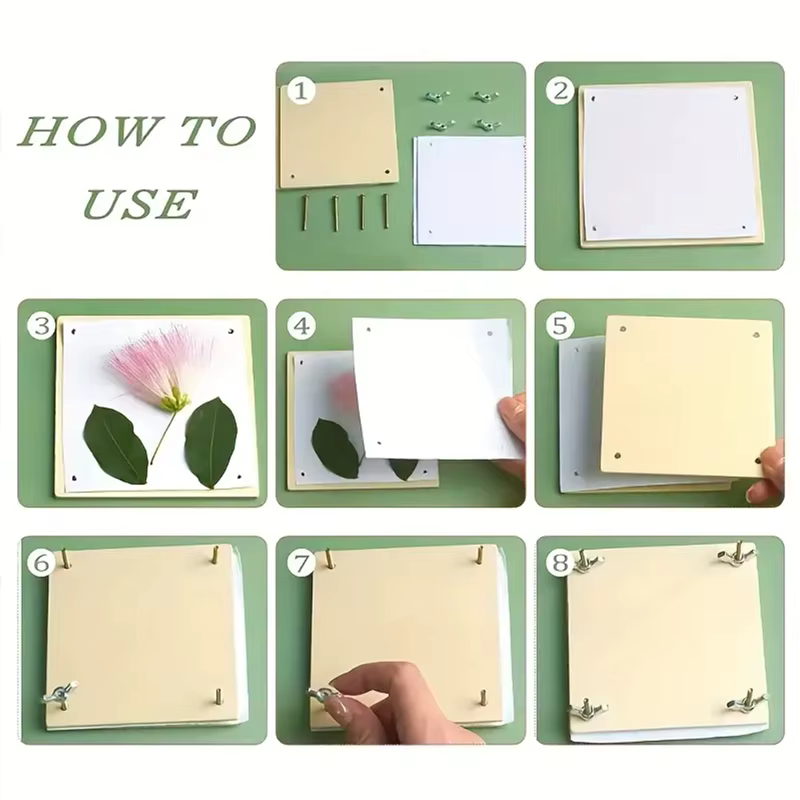 HOW TO USE

1

2

3

4

5

6

7

8