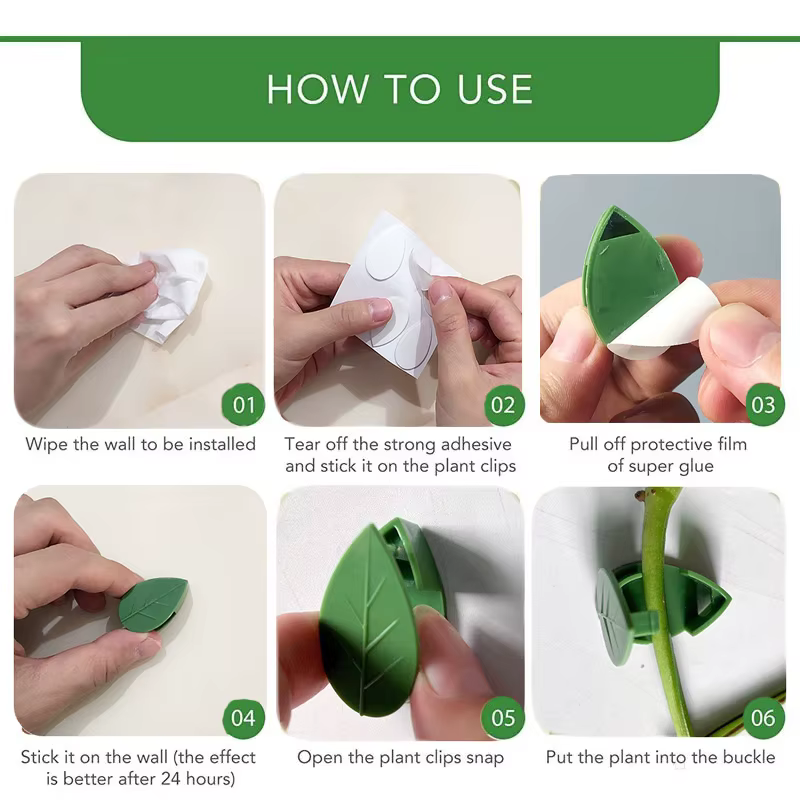 HOW TO USE

01
Wipe the wall to be installed

02
Tear off the strong adhesive and stick it on the plant clips

03
Pull off protective film of super glue

04
Stick it on the wall (the effect is better after 24 hours)

05
Open the plant clips snap

06
Put the plant into the buckle